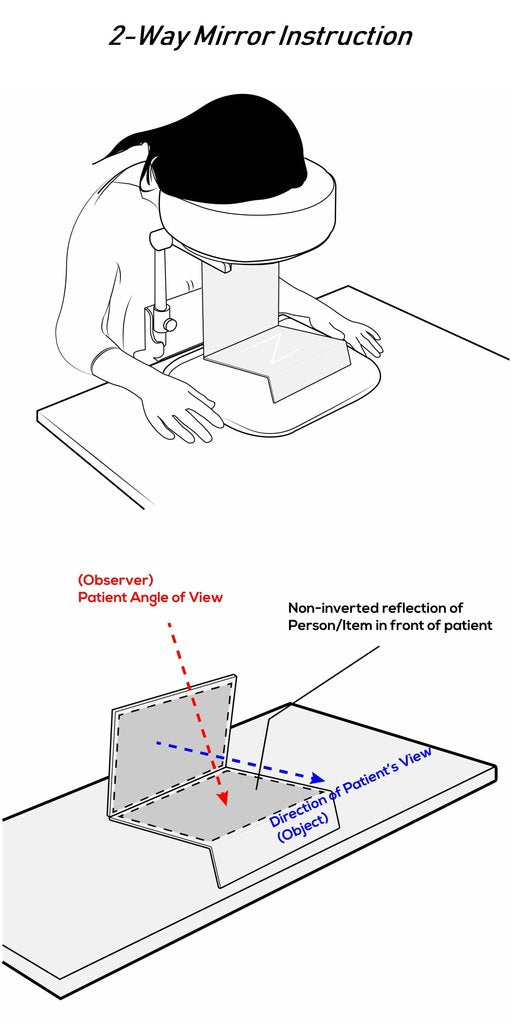 2-Way Mirror Instruction

(Observer)
Patient Angle of View

Non-inverted reflection of Person/Item in front of patient

Direction of Patient's View
(Object)